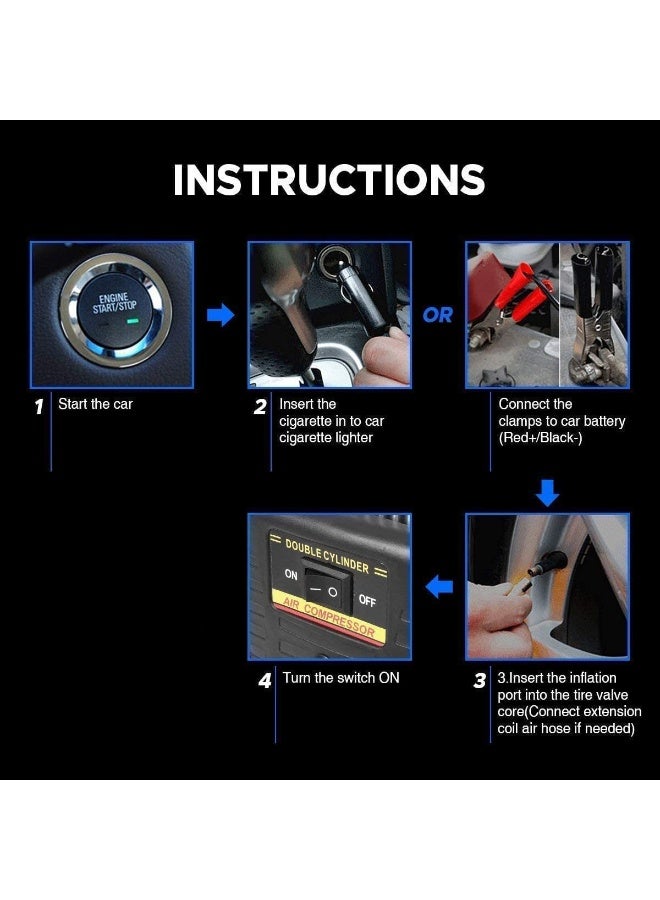 INSTRUCTIONS

ENGINE START/STOP

OR

1 Start the car

2 Insert the cigarette in to car cigarette lighter

Connect the clamps to car battery (Red+/Black-)

DOUBLE CYLINDER

ON

OFF

AIR COMPRESSOR

4 Turn the switch ON

3 3.Insert the inflation port into the tire valve core(Connect extension coil air hose if needed)